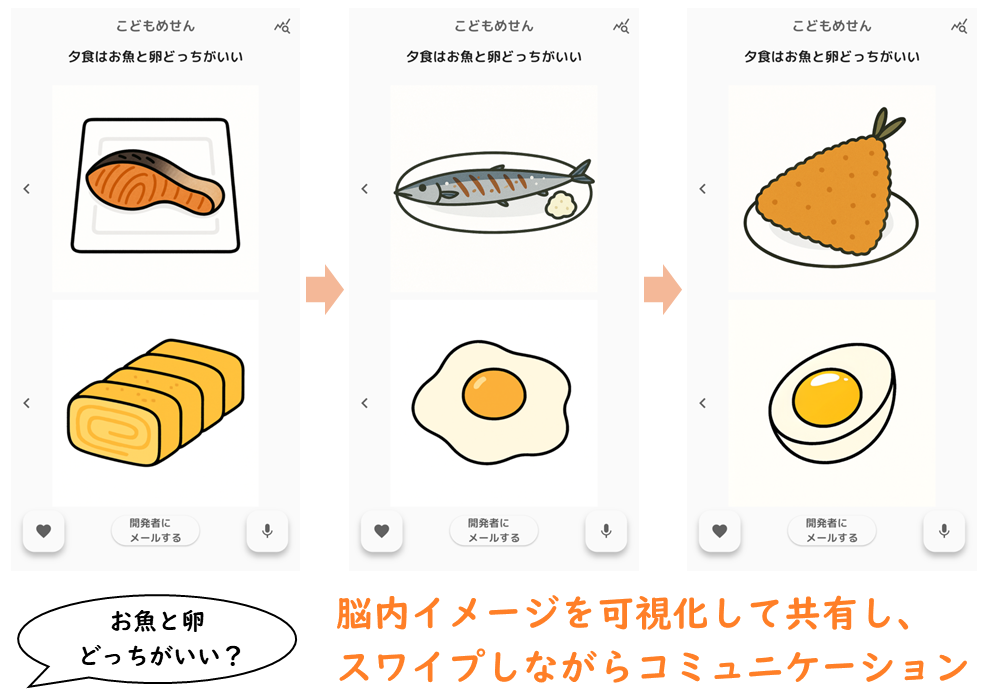 こどもめせん

夕食はお魚と卵どっちがいい

<

<

開発者に
メールする

こどもめせん

夕食はお魚と卵どっちがいい

<

<

開発者に
メールする

こどもめせん

夕食はお魚と卵どっちがいい

<

<

開発者に
メールする

お魚と卵
どっちがいい？

脳内イメージを可視化して共有し、
スワイプしながらコミュニケーション